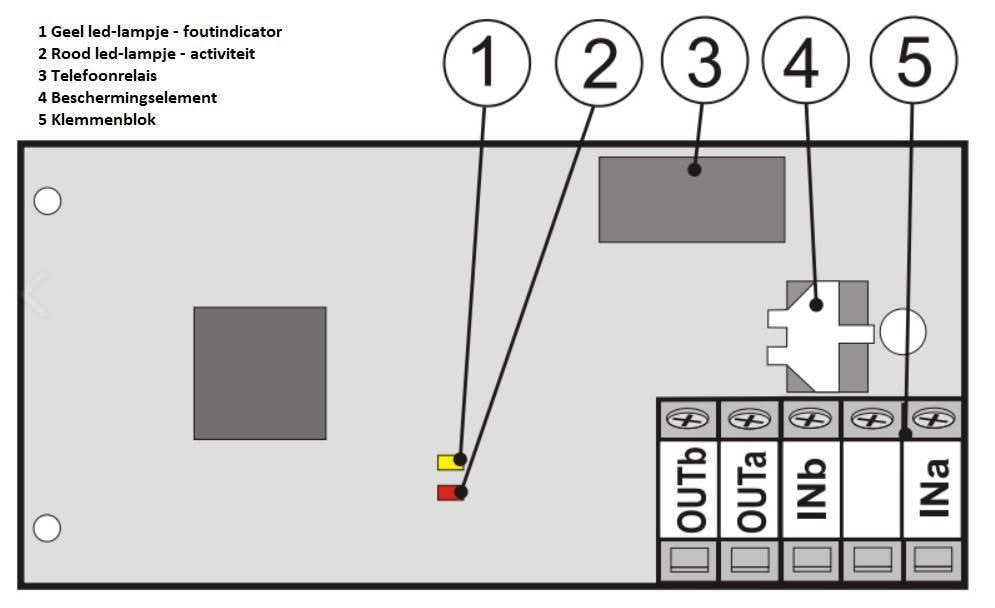 1 Geel led-lampje - foutindicator
2 Rood led-lampje - activiteit
3 Telefoonrelais
4 Beschermingselement
5 Klemmenblok

1
2
3
4
5

OUTb
OUTa
INb
INa